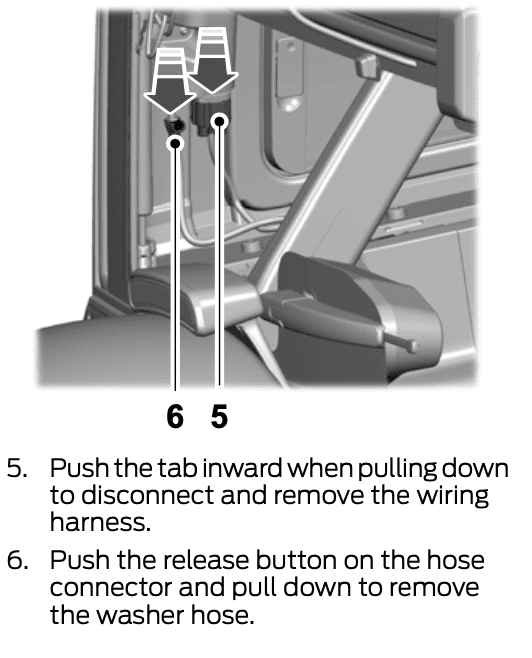 6 5

5. Push the tab inward when pulling down to disconnect and remove the wiring harness.

6. Push the release button on the hose connector and pull down to remove the washer hose.