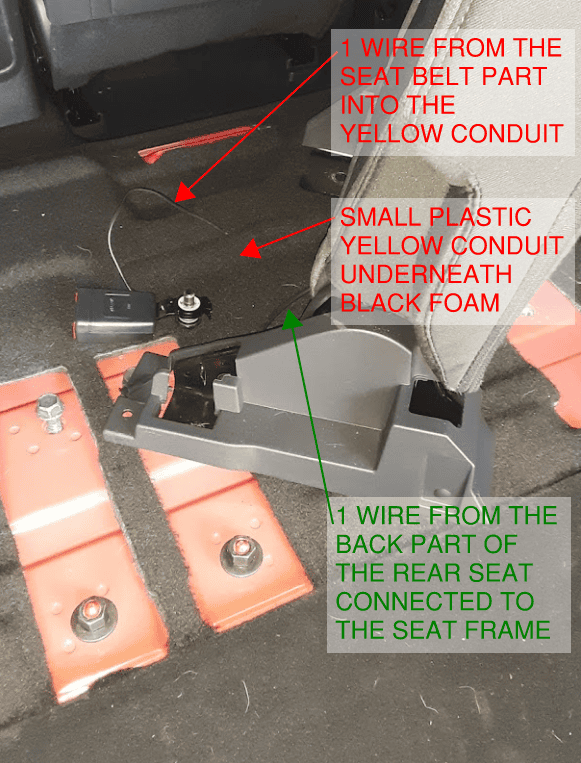 1 WIRE FROM THE SEAT BELT PART INTO THE YELLOW CONDUIT

SMALL PLASTIC YELLOW CONDUIT UNDERNEATH BLACK FOAM

1 WIRE FROM THE BACK PART OF THE REAR SEAT CONNECTED TO THE SEAT FRAME