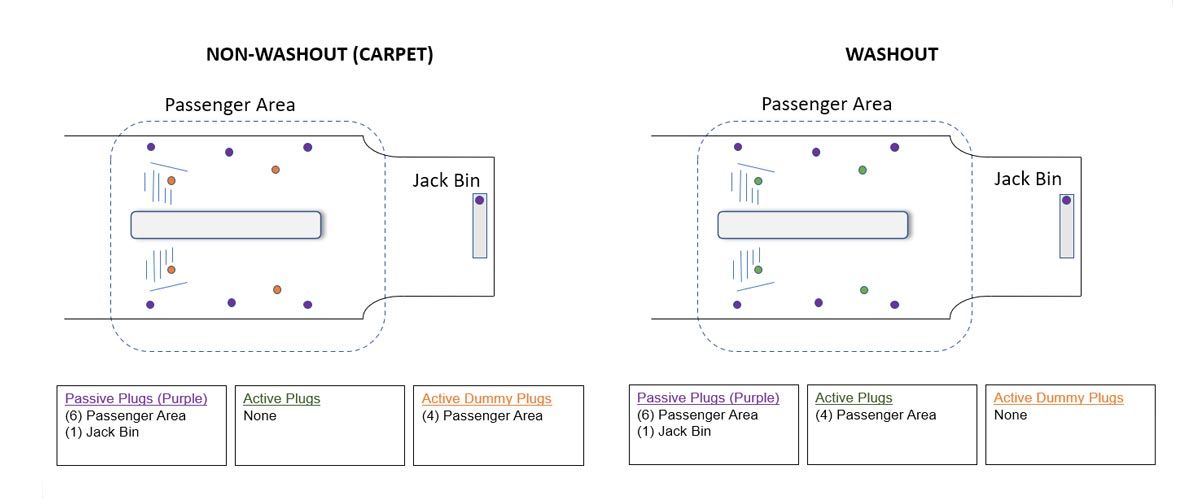 NON-WASHOUT (CARPET)

Passenger Area

Jack Bin

Passive Plugs (Purple)
(6) Passenger Area
(1) Jack Bin

Active Plugs
None

Active Dummy Plugs
(4) Passenger Area

WASHOUT

Passenger Area

Jack Bin

Passive Plugs (Purple)
(6) Passenger Area
(1) Jack Bin

Active Plugs
(4) Passenger Area

Active Dummy Plugs
None